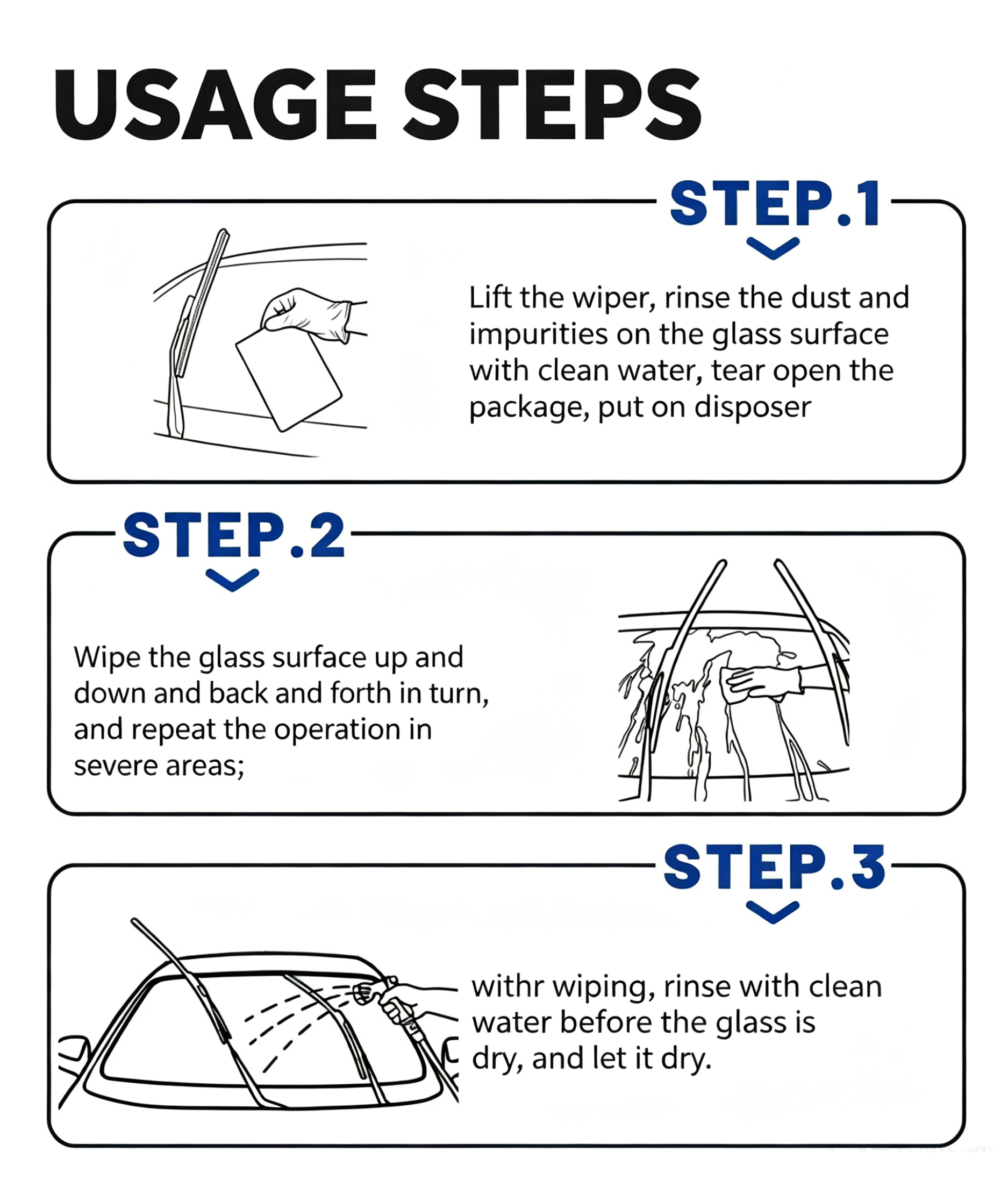 USAGE STEPS

STEP.1

Lift the wiper, rinse the dust and impurities on the glass surface with clean water, tear open the package, put on disposer

STEP.2

Wipe the glass surface up and down and back and forth in turn, and repeat the operation in severe areas;

STEP.3

withr wiping, rinse with clean water before the glass is dry, and let it dry.