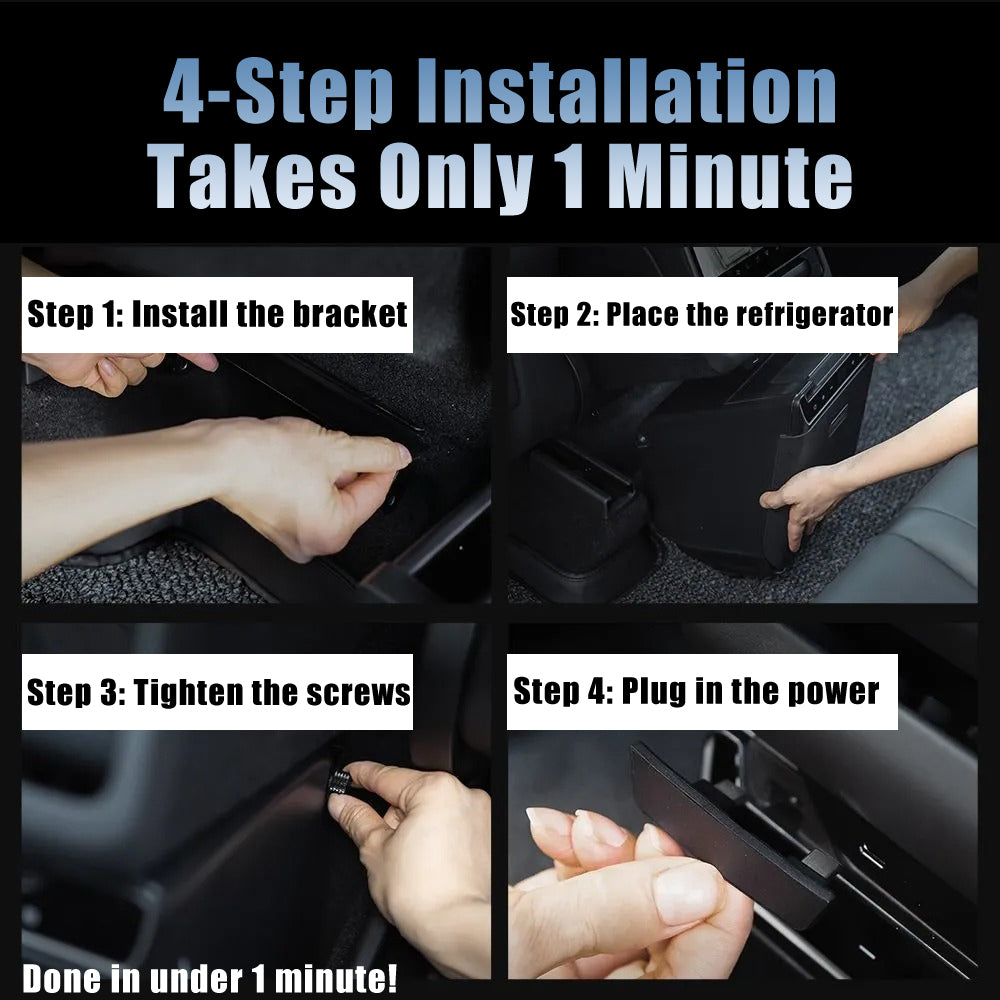 4-Step Installation
Takes Only 1 Minute

Step 1: Install the bracket

Step 2: Place the refrigerator

Step 3: Tighten the screws

Step 4: Plug in the power

Done in under 1 minute!