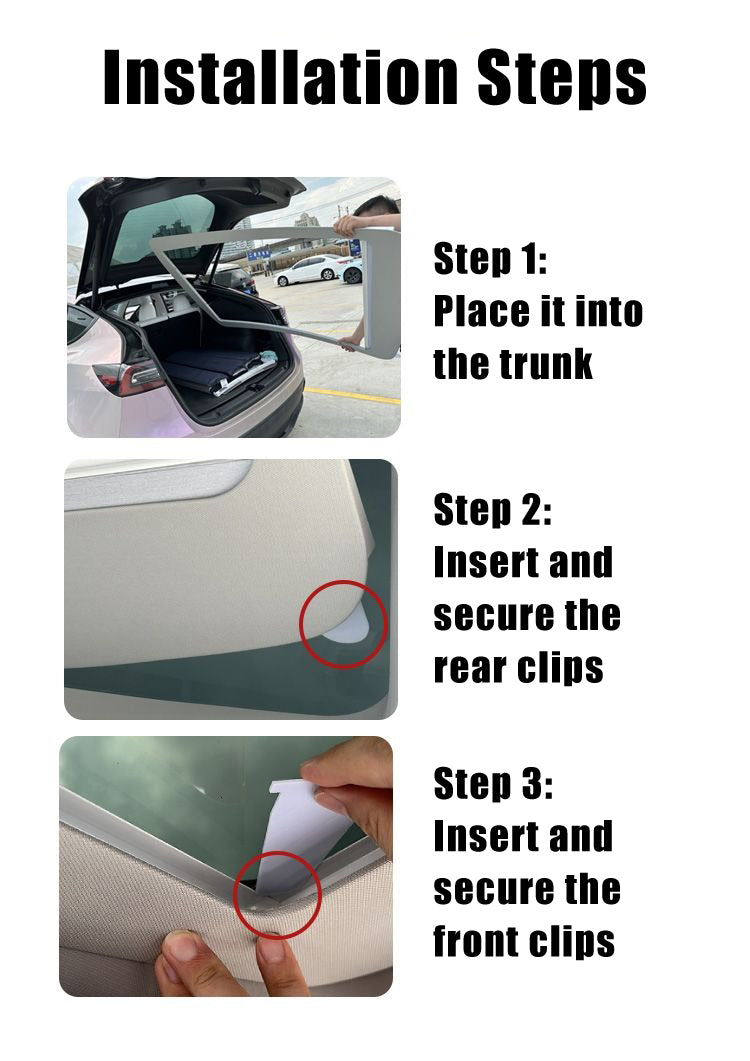 Installation Steps

Step 1:
Place it into the trunk

Step 2:
Insert and secure the rear clips

Step 3:
Insert and secure the front clips